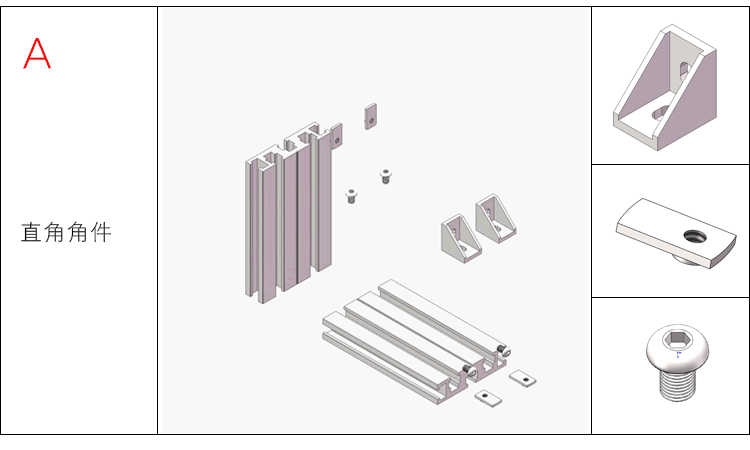 A

直角角件